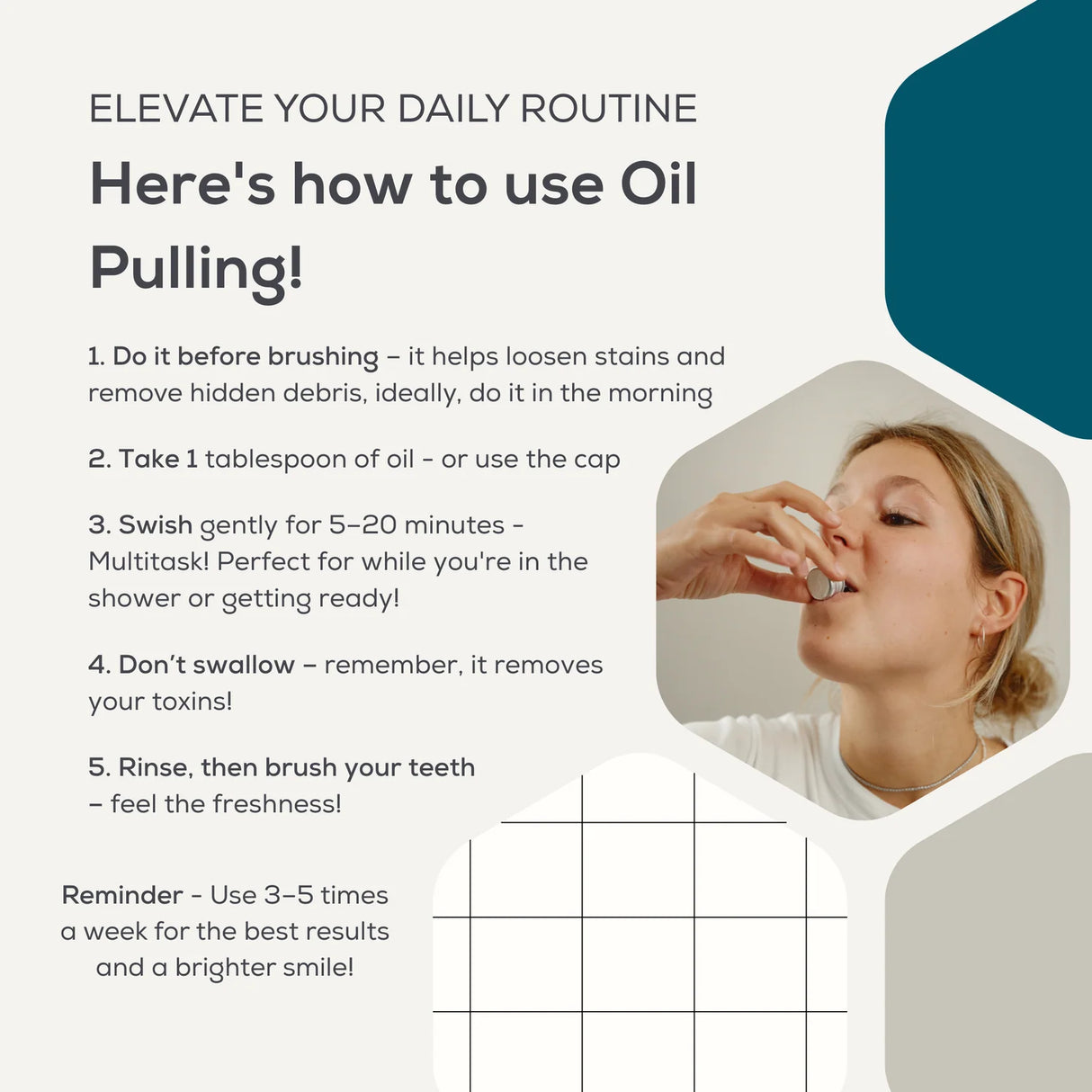 ELEVATE YOUR DAILY ROUTINE

Here's how to use Oil Pulling!

1. Do it before brushing – it helps loosen stains and remove hidden debris, ideally, do it in the morning

2. Take 1 tablespoon of oil - or use the cap

3. Swish gently for 5–20 minutes - Multitask! Perfect for while you're in the shower or getting ready!

4. Don't swallow – remember, it removes your toxins!

5. Rinse, then brush your teeth – feel the freshness!

Reminder - Use 3–5 times a week for the best results and a brighter smile!